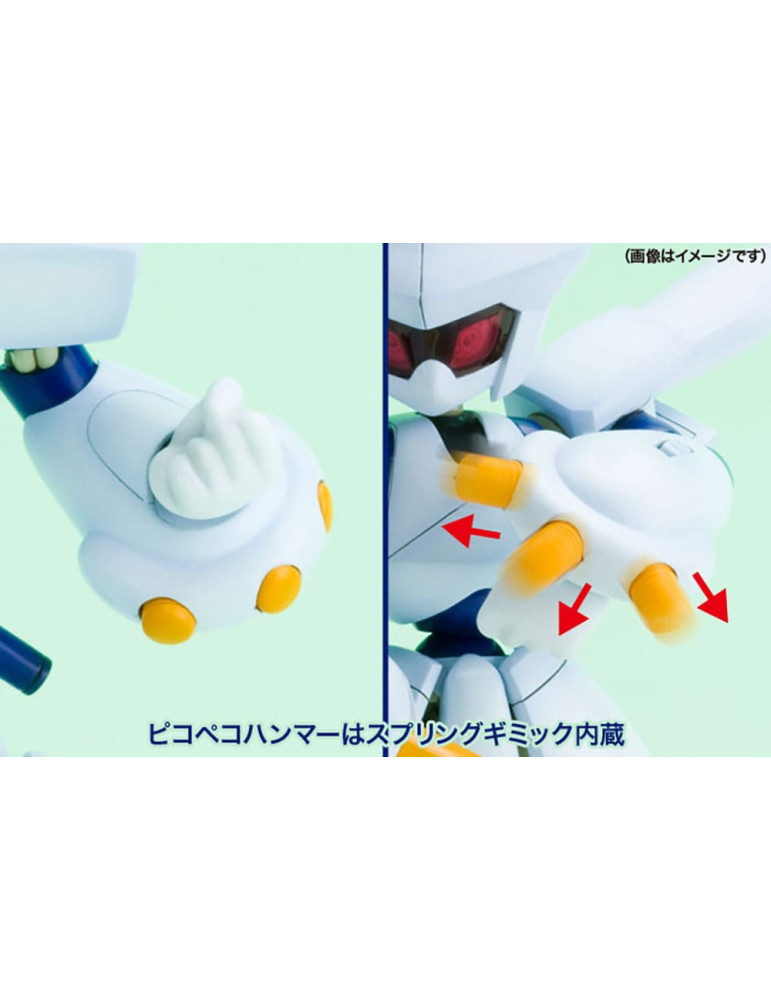 (画像はイメージです)

ピコペコハンマーはスプリングギミック内蔵